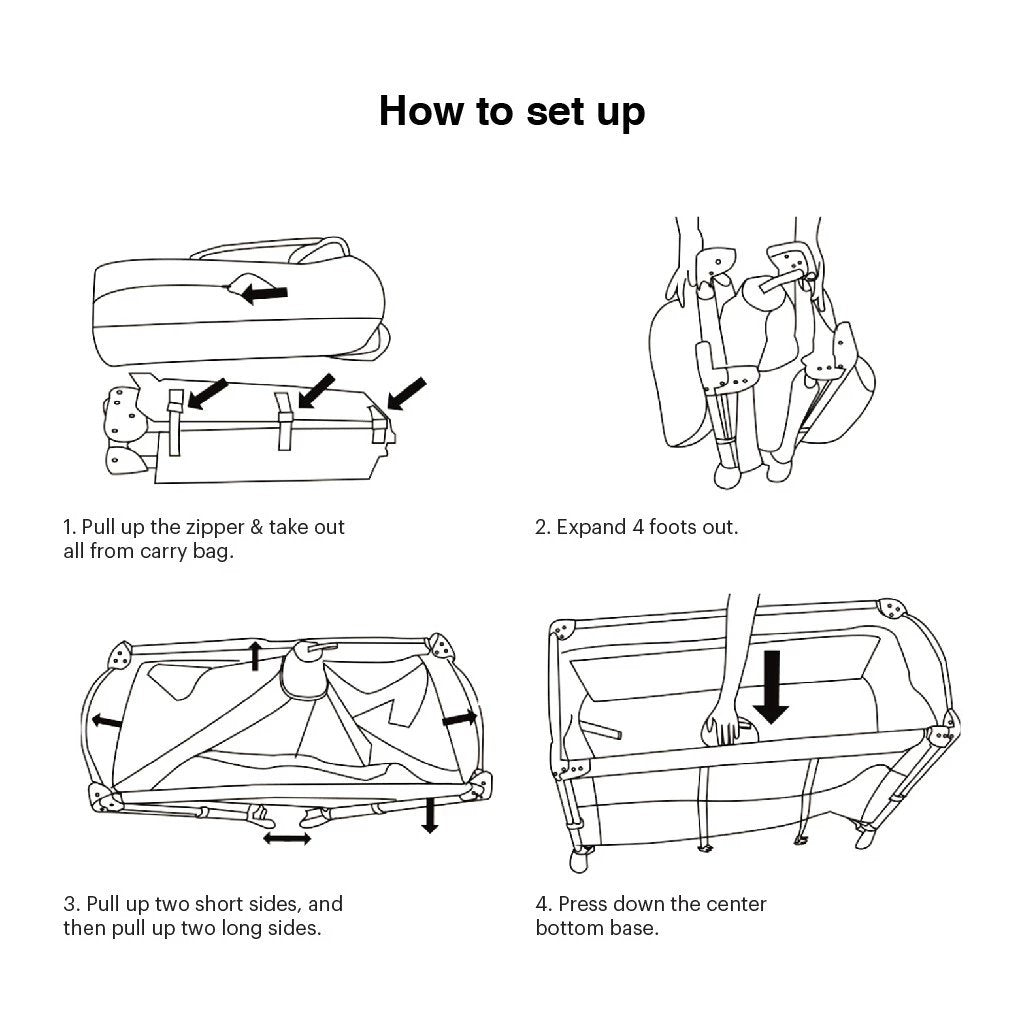 How to set up

1. Pull up the zipper & take out all from carry bag.

2. Expand 4 foots out.

3. Pull up two short sides, and then pull up two long sides.

4. Press down the center bottom base.